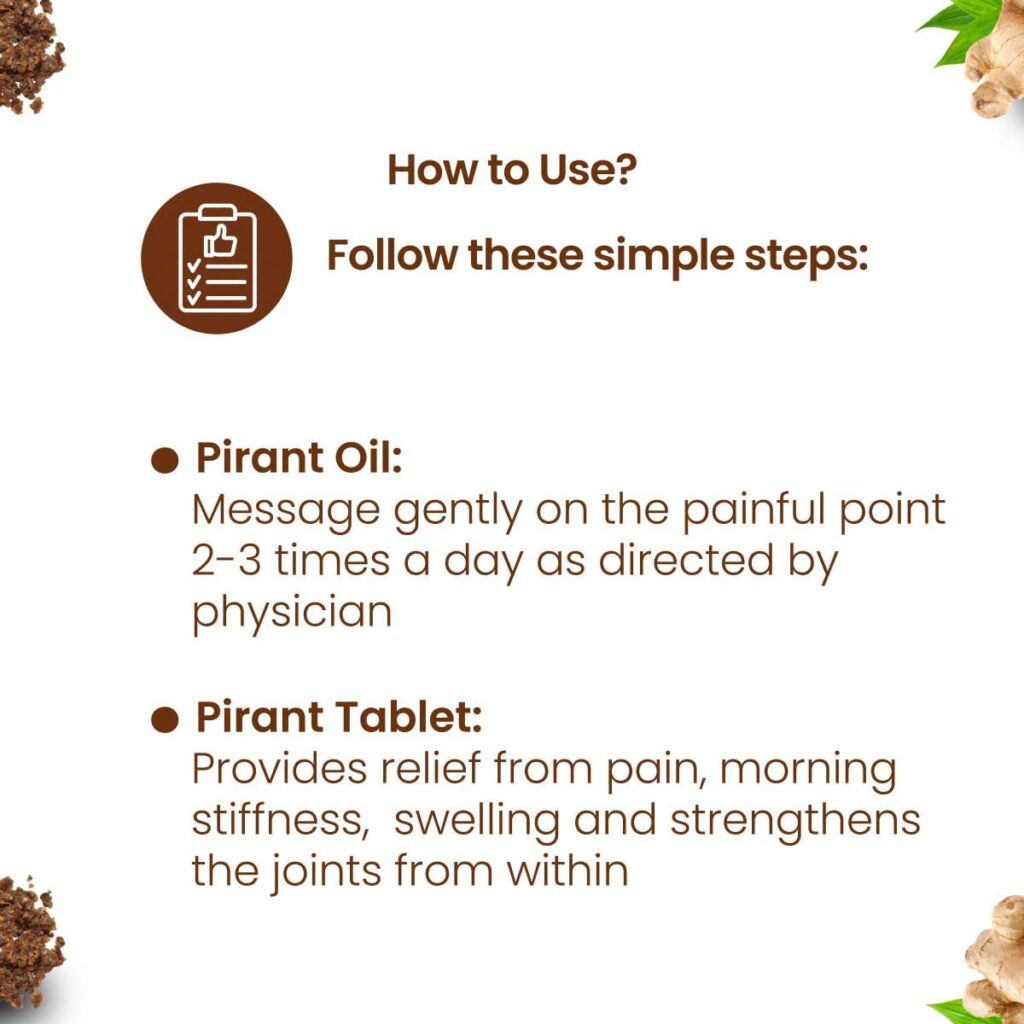 How to Use?

Follow these simple steps:

● Pirant Oil:
Message gently on the painful point 2-3 times a day as directed by physician

● Pirant Tablet:
Provides relief from pain, morning stiffness,  swelling and strengthens the joints from within