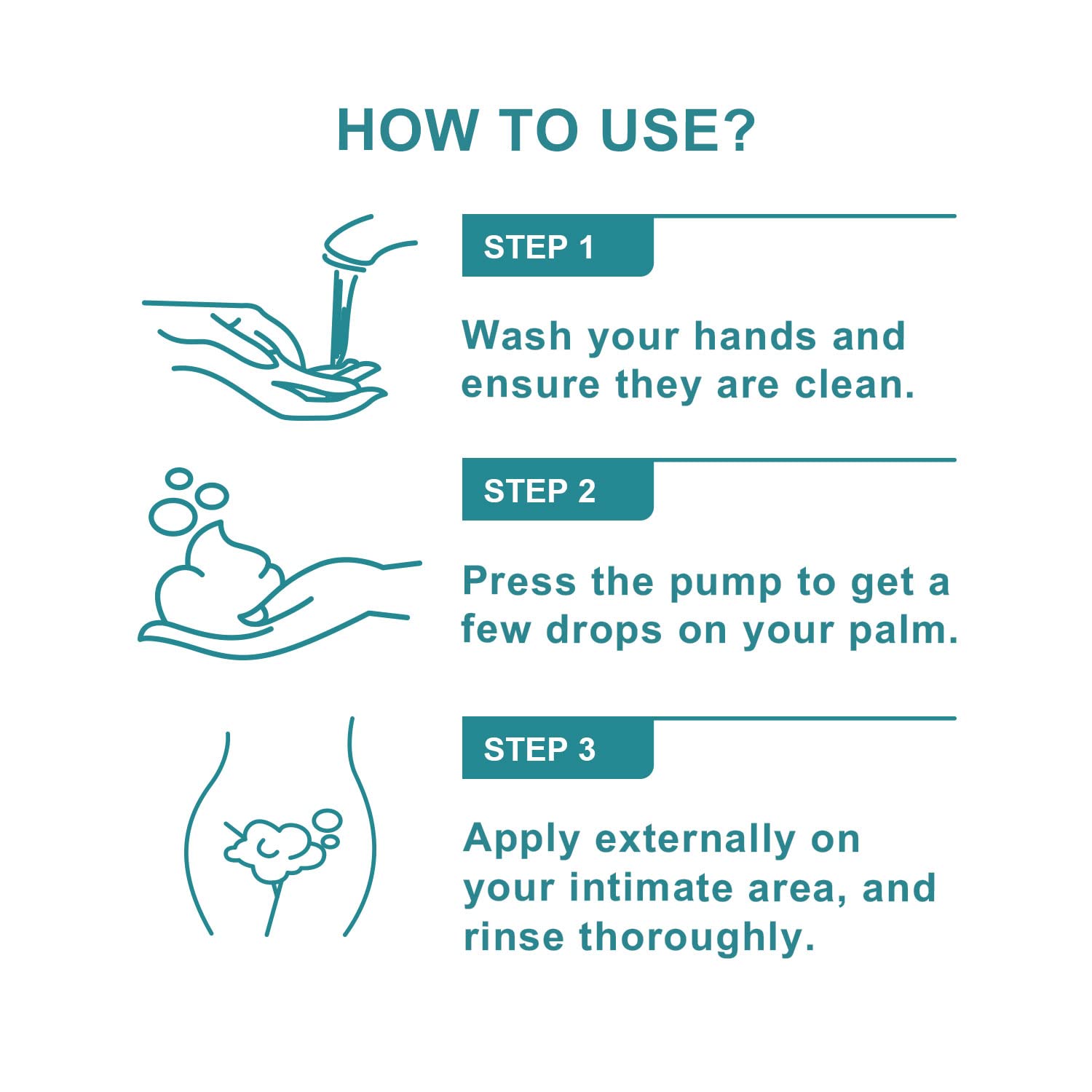 HOW TO USE?

STEP 1

Wash your hands and ensure they are clean.

STEP 2

Press the pump to get a few drops on your palm.

STEP 3

Apply externally on your intimate area, and rinse thoroughly.