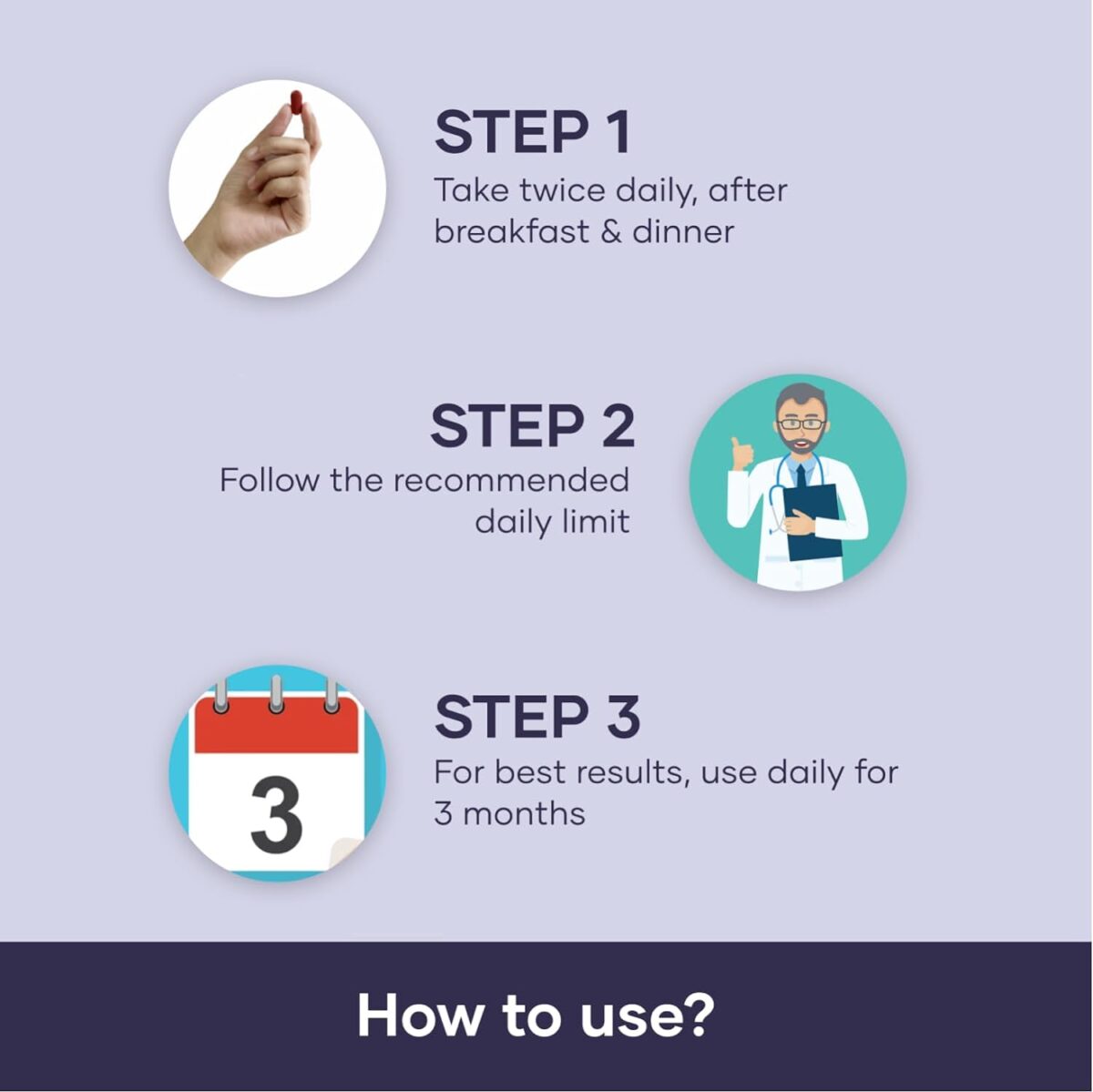 STEP 1
Take twice daily, after breakfast & dinner

STEP 2
Follow the recommended daily limit

3

STEP 3
For best results, use daily for 3 months

How to use?